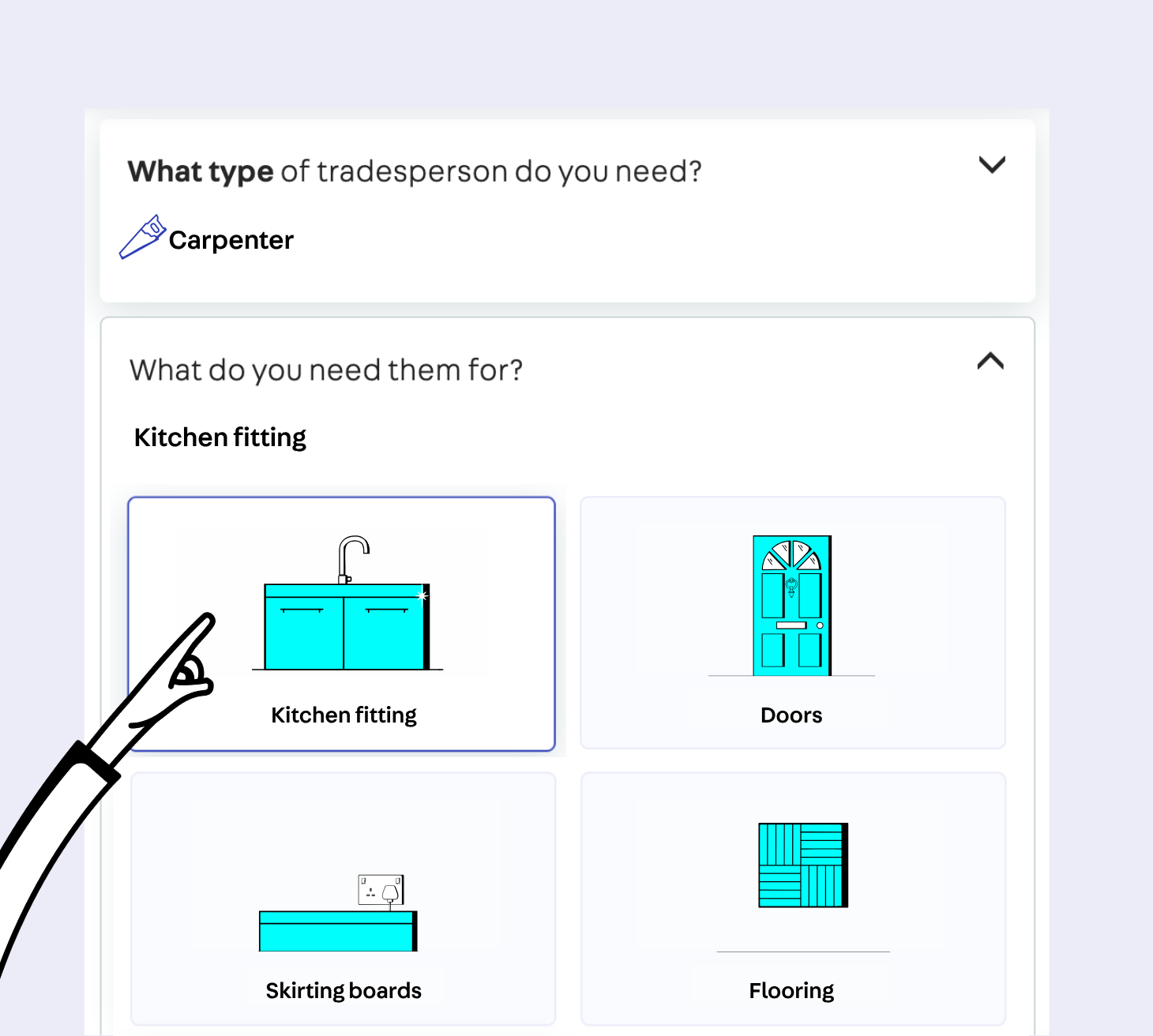 What type of tradesperson do you need?

Carpenter

What do you need them for?

Kitchen fitting

Kitchen fitting

Doors

Skirting boards

Flooring